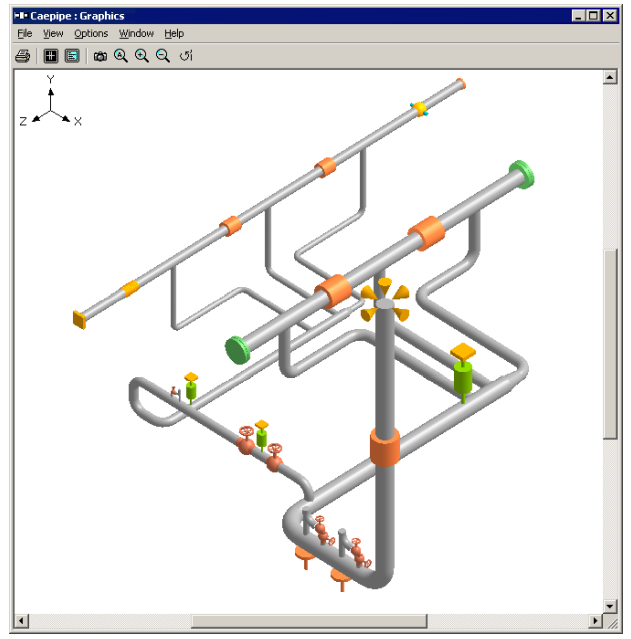 Caepipe : Graphics

File View Options Window Help

Y
Z X